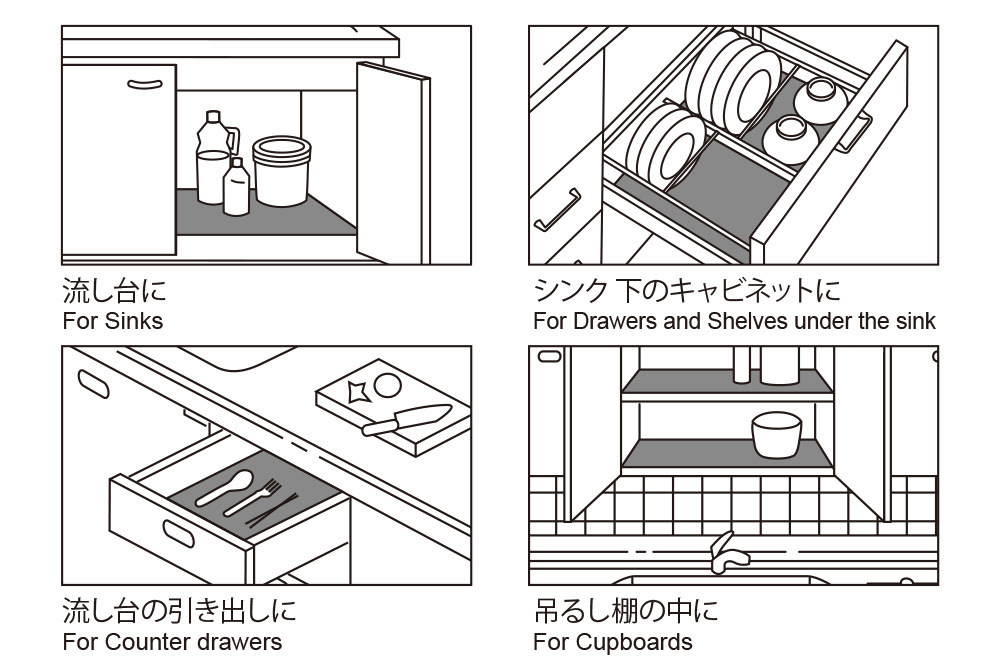 流し台に
For Sinks

シンク 下のキャビネットに
For Drawers and Shelves under the sink

流し台の引き出しに
For Counter drawers

吊るし棚の中に
For Cupboards